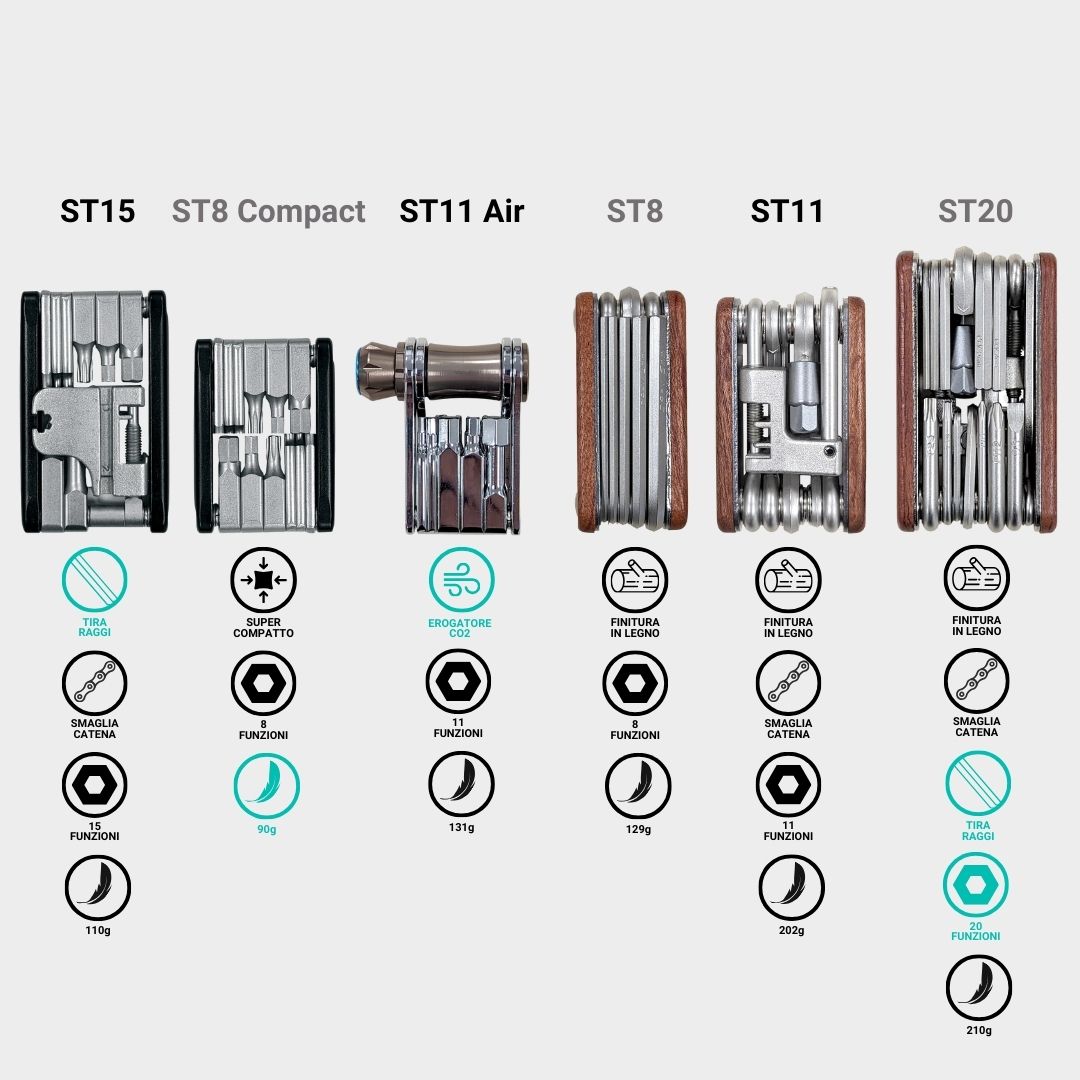 ST15

TIRA RAGGI

SMAGLIA CATENA

15 FUNZIONI

110g

ST8 Compact

SUPER COMPATTO

8 FUNZIONI

90g

ST11 Air

EROGATORE CO2

11 FUNZIONI

131g

ST8

FINITURA IN LEGNO

8 FUNZIONI

129g

ST11

FINITURA IN LEGNO

SMAGLIA CATENA

11 FUNZIONI

202g

ST20

FINITURA IN LEGNO

SMAGLIA CATENA

TIRA RAGGI

20 FUNZIONI

210g